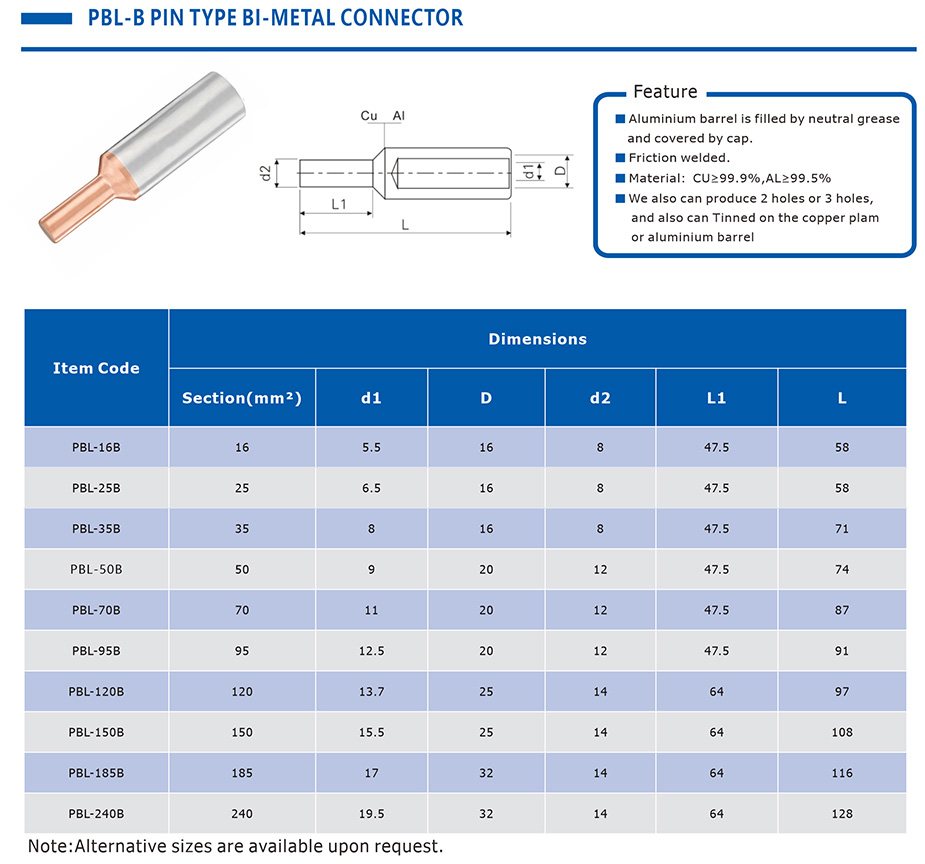 PBL-B PIN TYPE BI-METAL CONNECTOR

Cu Al

d2

d1

D

L1

L

Feature

Aluminium barrel is filled by neutral grease and covered by cap.

Friction welded.

Material: CU≥99.9%,AL≥99.5%

We also can produce 2 holes or 3 holes, and also can Tinned on the copper plam or aluminium barrel

| Item Code | Dimensions | | | | | |
|---|---|---|---|---|---|---|
| | Section(mm²) | d1 | D | d2 | L1 | L |
| PBL-16B | 16 | 5.5 | 16 | 8 | 47.5 | 58 |
| PBL-25B | 25 | 6.5 | 16 | 8 | 47.5 | 58 |
| PBL-35B | 35 | 8 | 16 | 8 | 47.5 | 71 |
| PBL-50B | 50 | 9 | 20 | 12 | 47.5 | 74 |
| PBL-70B | 70 | 11 | 20 | 12 | 47.5 | 87 |
| PBL-95B | 95 | 12.5 | 20 | 12 | 47.5 | 91 |
| PBL-120B | 120 | 13.7 | 25 | 14 | 64 | 97 |
| PBL-150B | 150 | 15.5 | 25 | 14 | 64 | 108 |
| PBL-185B | 185 | 17 | 32 | 14 | 64 | 116 |
| PBL-240B | 240 | 19.5 | 32 | 14 | 64 | 128 |

Note:Alternative sizes are available upon request.