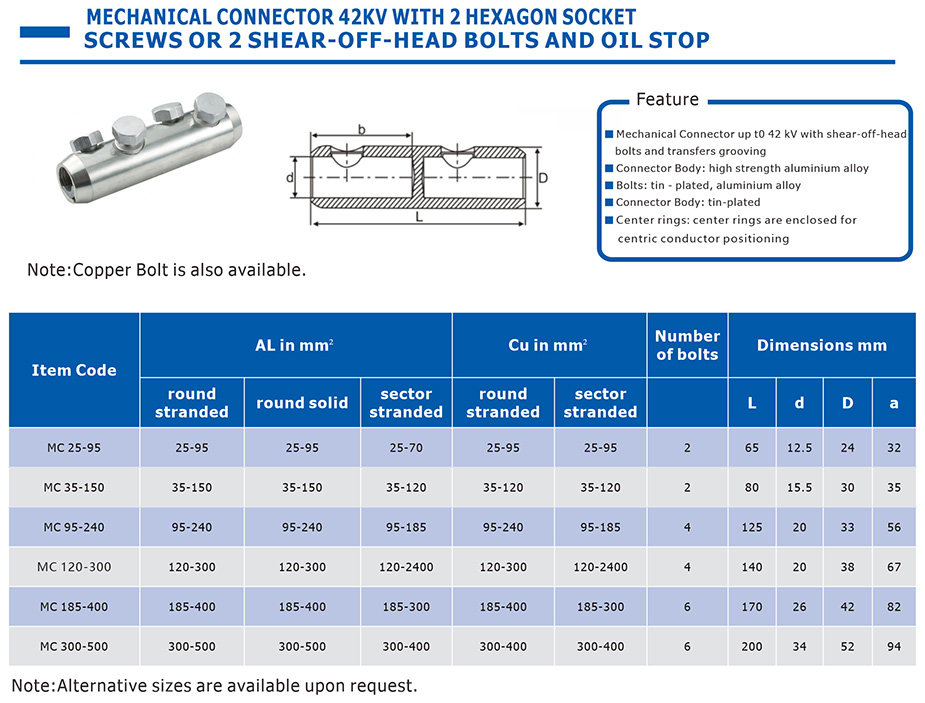 MECHANICAL CONNECTOR 42KV WITH 2 HEXAGON SOCKET SCREWS OR 2 SHEAR-OFF-HEAD BOLTS AND OIL STOP

b
d
D
L

Feature

Mechanical Connector up t0 42 kV with shear-off-head bolts and transfers grooving
Connector Body: high strength aluminium alloy
Bolts: tin - plated, aluminium alloy
Connector Body: tin-plated
Center rings: center rings are enclosed for centric conductor positioning

Note:Copper Bolt is also available.

| Item Code | AL in mm$^2$ | | | Cu in mm$^2$ | | Number of bolts | Dimensions mm | | | |
|---|---|---|---|---|---|---|---|---|---|---|
| | round stranded | round solid | sector stranded | round stranded | sector stranded | | L | d | D | a |
| MC 25-95 | 25-95 | 25-95 | 25-70 | 25-95 | 25-95 | 2 | 65 | 12.5 | 24 | 32 |
| MC 35-150 | 35-150 | 35-150 | 35-120 | 35-120 | 35-120 | 2 | 80 | 15.5 | 30 | 35 |
| MC 95-240 | 95-240 | 95-240 | 95-185 | 95-240 | 95-185 | 4 | 125 | 20 | 33 | 56 |
| MC 120-300 | 120-300 | 120-300 | 120-2400 | 120-300 | 120-2400 | 4 | 140 | 20 | 38 | 67 |
| MC 185-400 | 185-400 | 185-400 | 185-300 | 185-400 | 185-300 | 6 | 170 | 26 | 42 | 82 |
| MC 300-500 | 300-500 | 300-500 | 300-400 | 300-400 | 300-400 | 6 | 200 | 34 | 52 | 94 |

Note:Alternative sizes are available upon request.