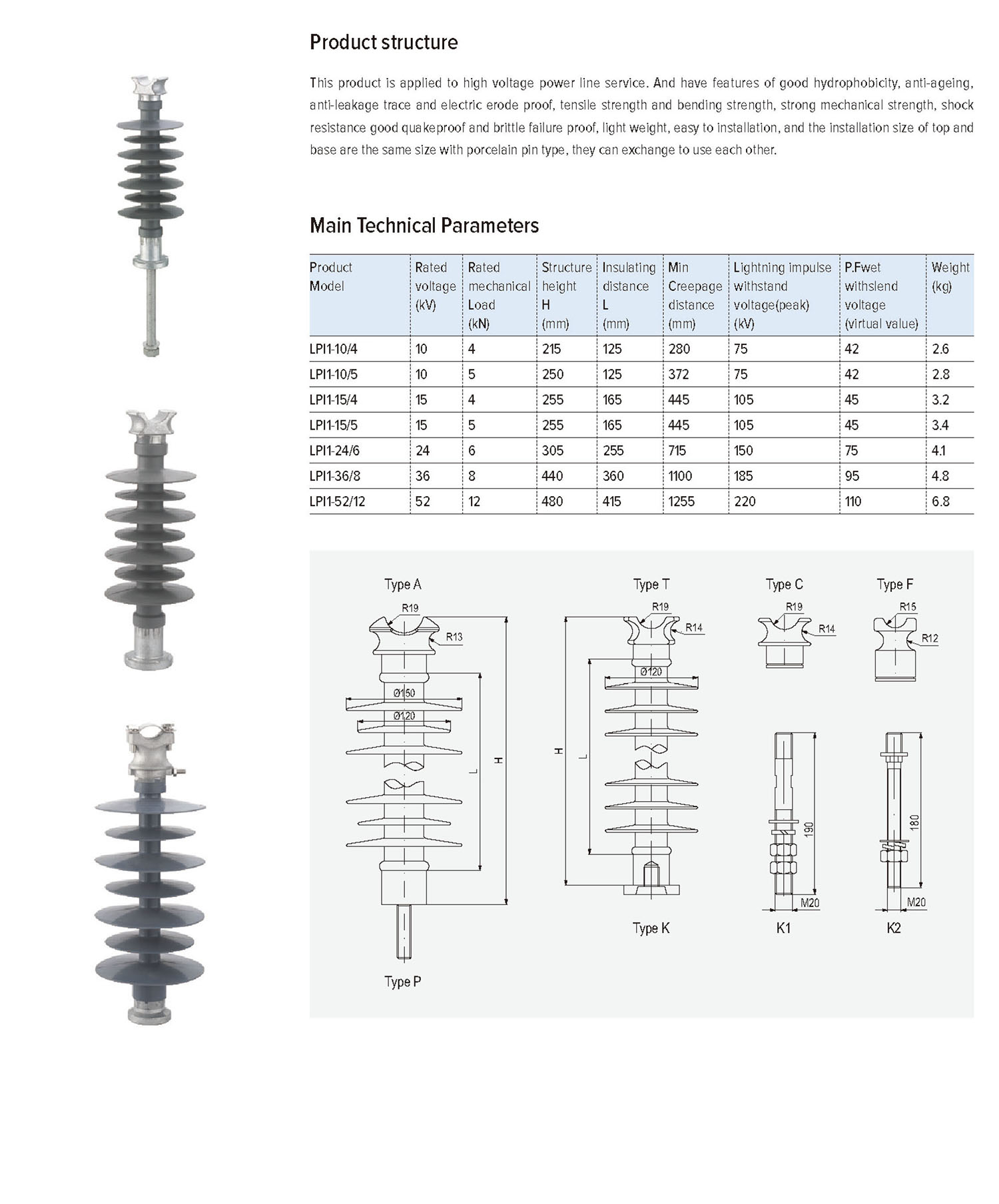 Product structure

This product is applied to high voltage power line service. And have features of good hydrophobicity, anti-ageing, anti-leakage trace and electric erode proof, tensile strength and bending strength, strong mechanical strength, shock resistance good quakeproof and brittle failure proof, light weight, easy to installation, and the installation size of top and base are the same size with porcelain pin type, they can exchange to use each other.

Main Technical Parameters

| Product Model | Rated voltage (kV) | Rated mechanical Load (kN) | Structure height H (mm) | Insulating distance L (mm) | Min Creepage distance (mm) | Lightning impulse withstand voltage(peak) (kV) | P.Fwet withslend voltage (virtual value) | Weight (kg) |
|---|---|---|---|---|---|---|---|---|
| LPI1-10/4 | 10 | 4 | 215 | 125 | 280 | 75 | 42 | 2.6 |
| LPI1-10/5 | 10 | 5 | 250 | 125 | 372 | 75 | 42 | 2.8 |
| LPI1-15/4 | 15 | 4 | 255 | 165 | 445 | 105 | 45 | 3.2 |
| LPI1-15/5 | 15 | 5 | 255 | 165 | 445 | 105 | 45 | 3.4 |
| LPI1-24/6 | 24 | 6 | 305 | 255 | 715 | 150 | 75 | 4.1 |
| LPI1-36/8 | 36 | 8 | 440 | 360 | 1100 | 185 | 95 | 4.8 |
| LPI1-52/12 | 52 | 12 | 480 | 415 | 1255 | 220 | 110 | 6.8 |

Type A
R19
R13
Ø150
Ø120
L
H
Type P

Type T
R19
R14
Ø120
H
L
Type K

Type C
R19
R14
190
M20
K1

Type F
R15
R12
180
M20
K2